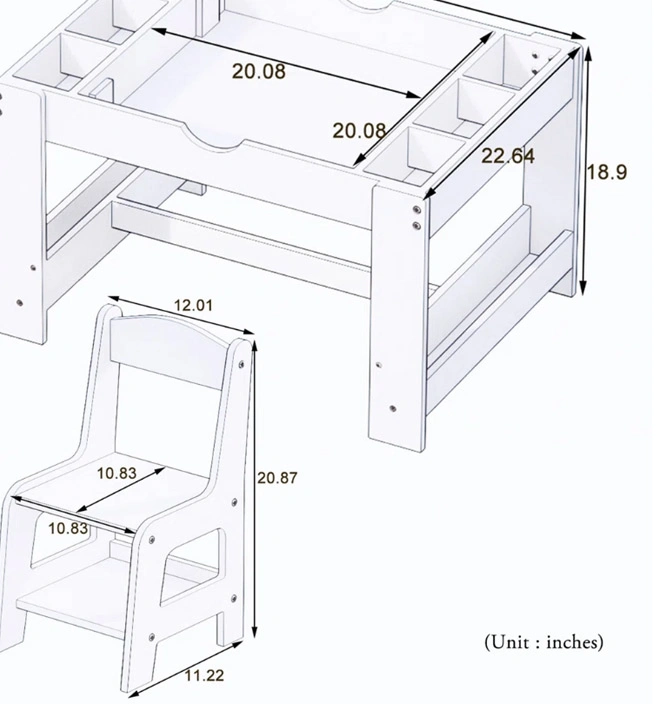 20.08
20.08
22.64
18.9
12.01
10.83
10.83
20.87
11.22
(Unit : inches)